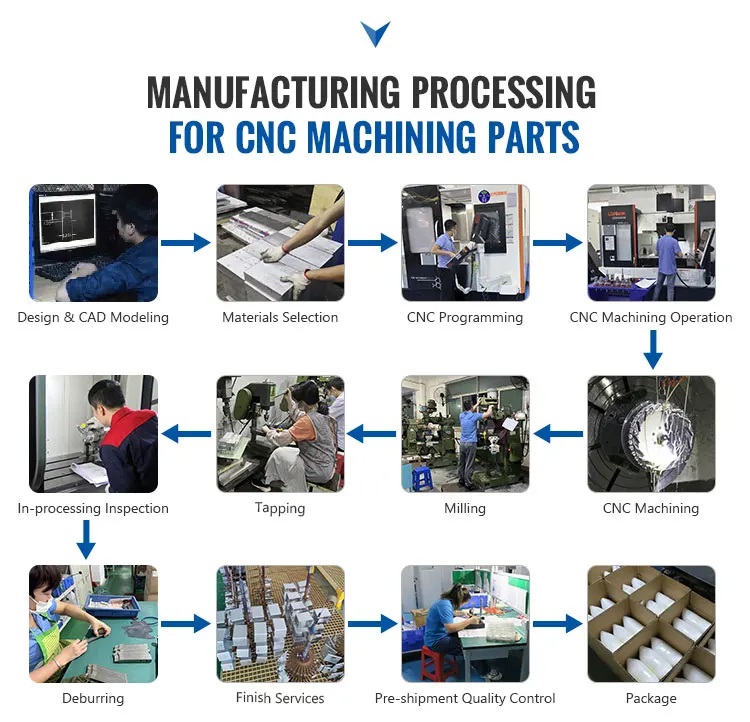 MANUFACTURING PROCESSING
FOR CNC MACHINING PARTS

Design & CAD Modeling

Materials Selection

CNC Programming

CNC Machining Operation

CNC Machining

Milling

Tapping

In-processing Inspection

Deburring

Finish Services

Pre-shipment Quality Control

Package